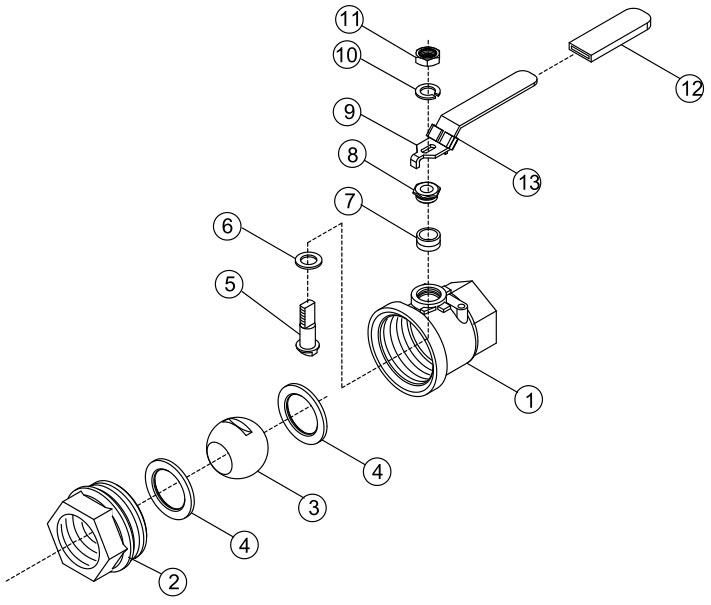 11
10
12
9
13
8
7
6
5
1
4
3
4
2