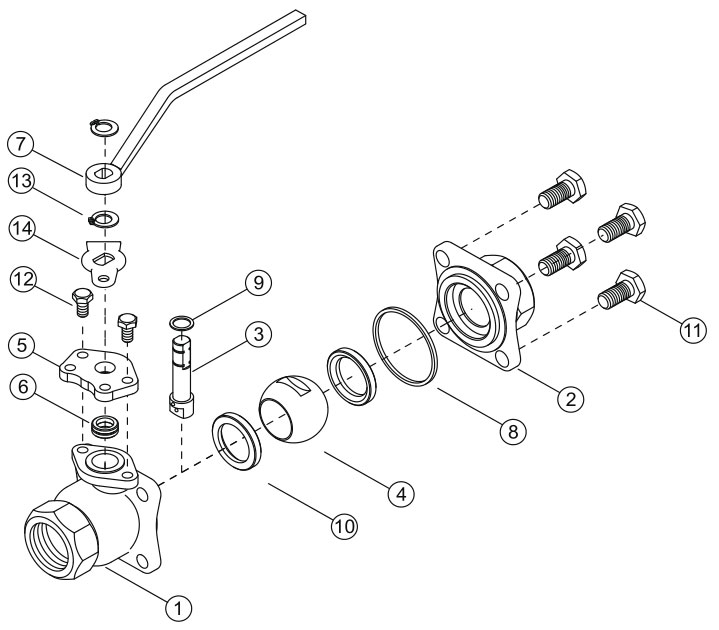 7
13
14
12
5
6
9
3
11
2
8
4
10
1