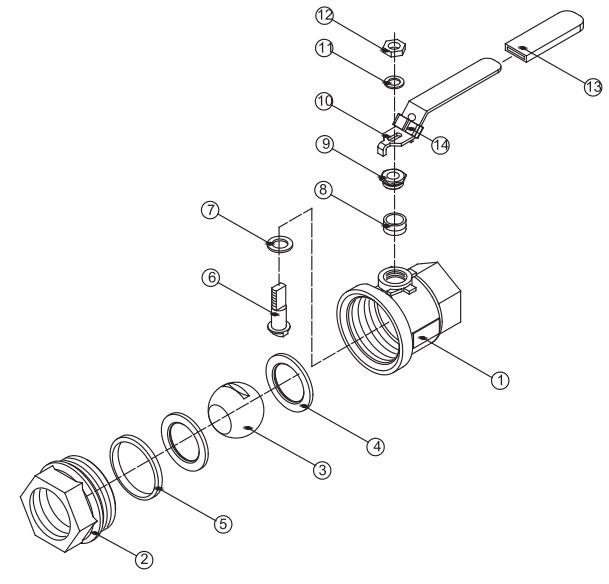 12
11
13
10
14
9
8
7
6
1
4
3
5
2