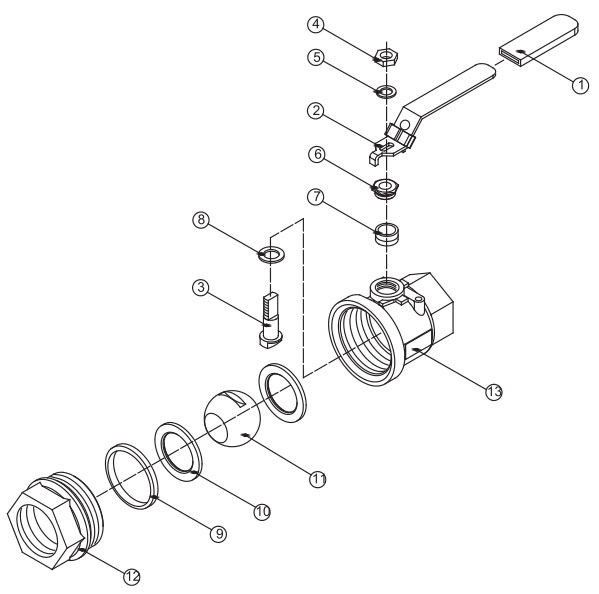 4
5
1
2
6
7
8
3
13
11
10
9
12