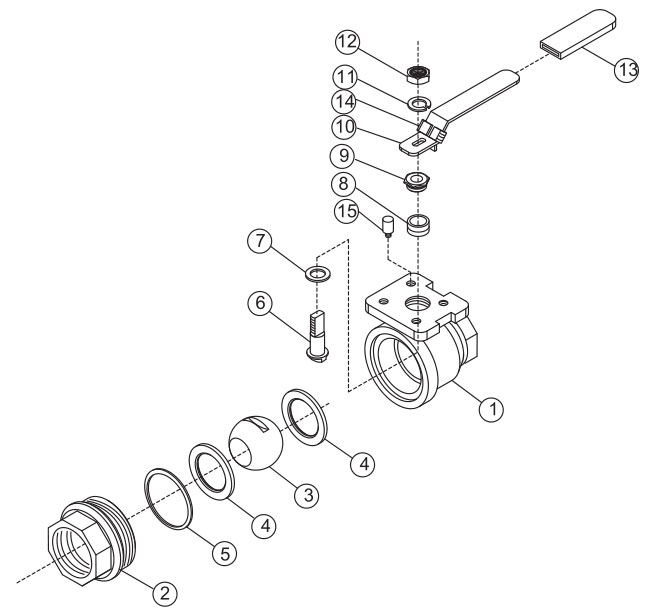 12
13
11
14
10
9
8
15
7
6
1
4
3
4
5
2