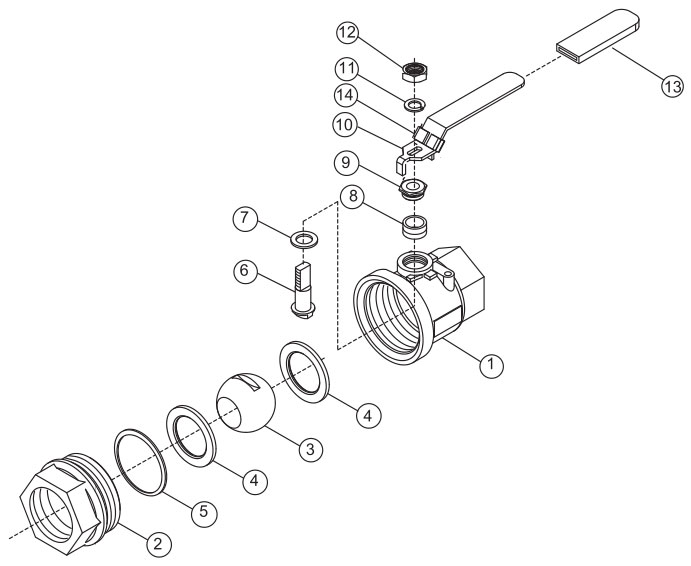 12
11
14
10
9
8
7
6
13
1
4
3
4
5
2