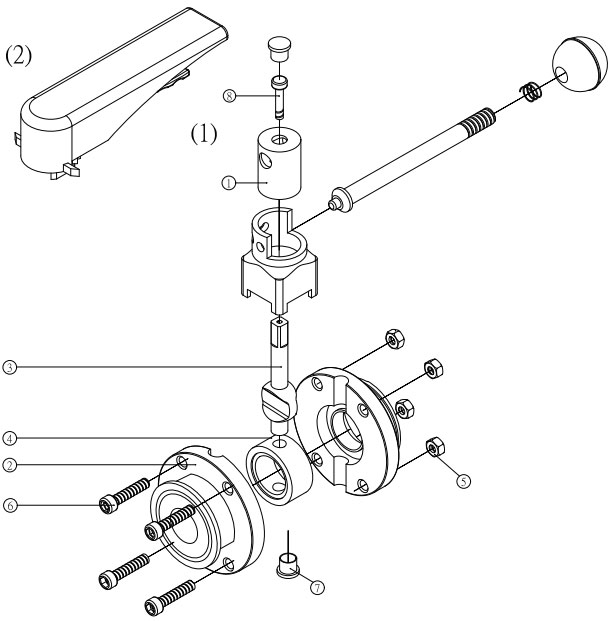 (2)

8

(1)

1

3

4

2

6

5

7