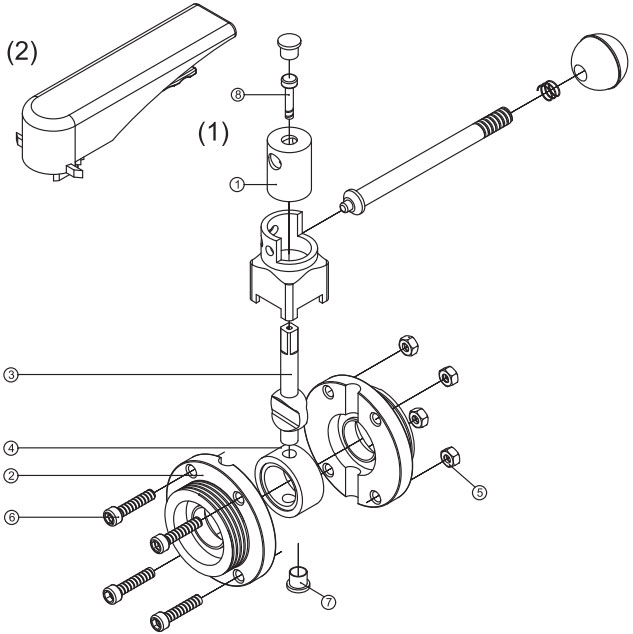 (2)
8
(1)
1
3
4
2
6
5
7