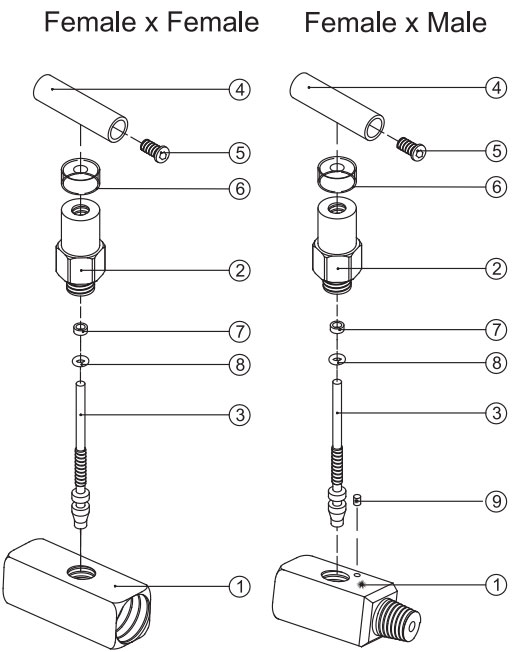 Female x Female

4
5
6
2
7
8
3
1

Female x Male

4
5
6
2
7
8
3
9
1