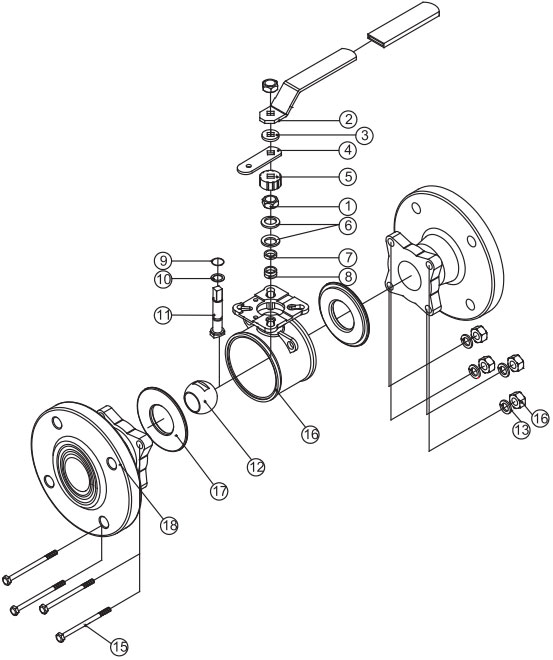 2
3
4
5
1
6
7
8
9
10
11
16
12
17
18
13
16
15